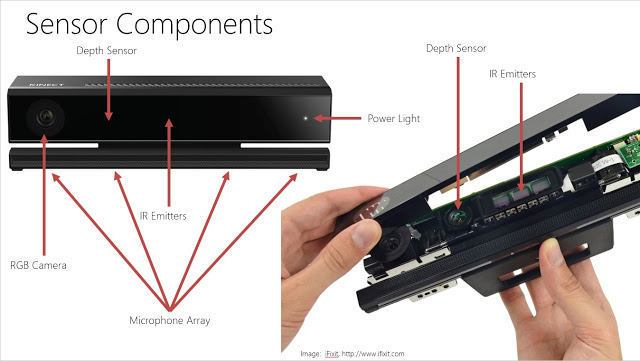 Sensor Components

Depth Sensor

KINECT

Power Light

IR Emitters

RGB Camera

Microphone Array

Depth Sensor

IR Emitters

Image: iFixit, http://www.ifixit.com